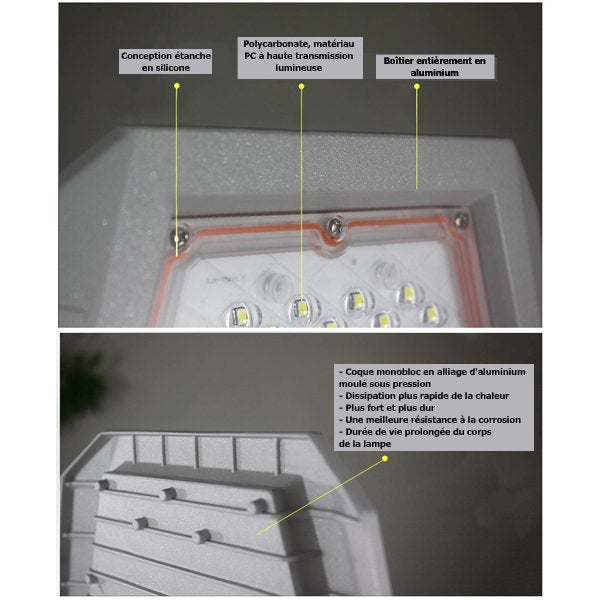 Conception étanche en silicone

Polycarbonate, matériau PC à haute transmission lumineuse

Boîtier entièrement en aluminium

- Coque monobloc en alliage d'aluminium moulé sous pression
- Dissipation plus rapide de la chaleur
- Plus fort et plus dur
- Une meilleure résistance à la corrosion
- Durée de vie prolongée du corps de la lampe