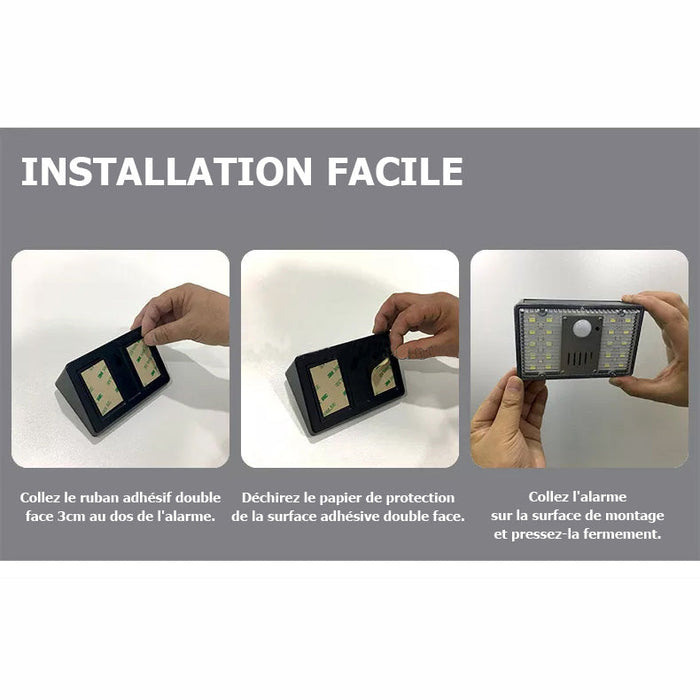 INSTALLATION FACILE

Collez le ruban adhésif double face 3cm au dos de l'alarme.

Déchirez le papier de protection de la surface adhésive double face.

Collez l'alarme sur la surface de montage et pressez-la fermement.