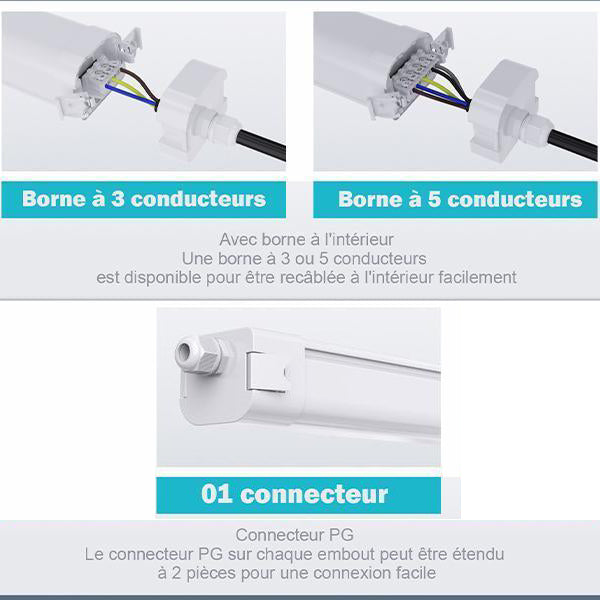 Borne à 3 conducteurs

Borne à 5 conducteurs

Avec borne à l'intérieur
Une borne à 3 ou 5 conducteurs
est disponible pour être recâblée à l'intérieur facilement

01 connecteur

Connecteur PG
Le connecteur PG sur chaque embout peut être étendu
à 2 pièces pour une connexion facile